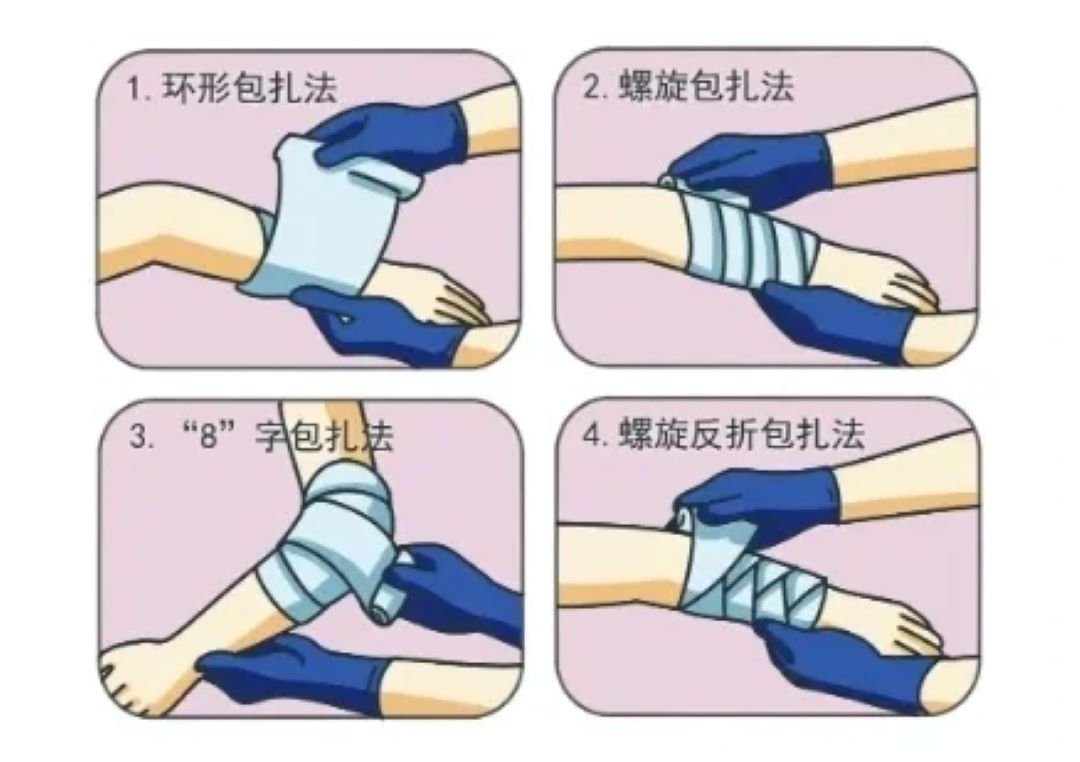 1. 环形包扎法

2. 螺旋包扎法

3. “8”字包扎法

4. 螺旋反折包扎法